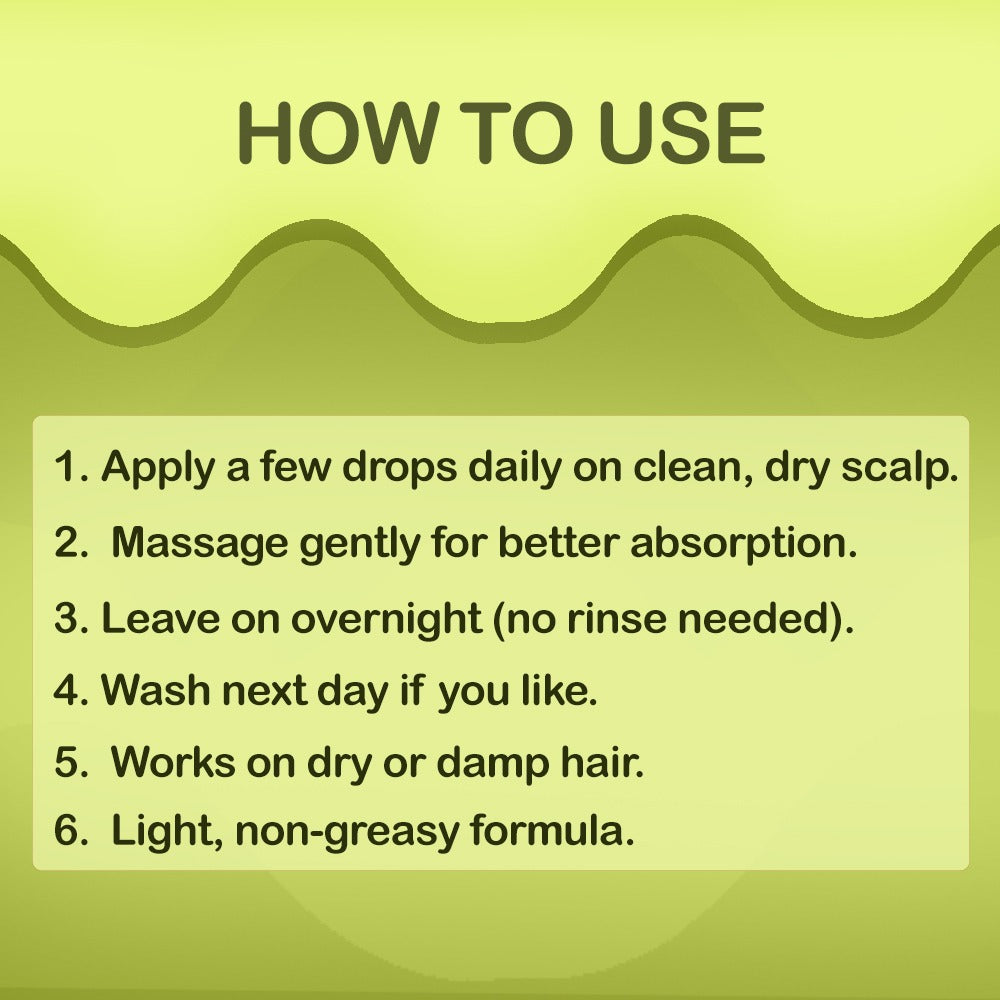 HOW TO USE

1. Apply a few drops daily on clean, dry scalp.
2. Massage gently for better absorption.
3. Leave on overnight (no rinse needed).
4. Wash next day if you like.
5. Works on dry or damp hair.
6. Light, non-greasy formula.